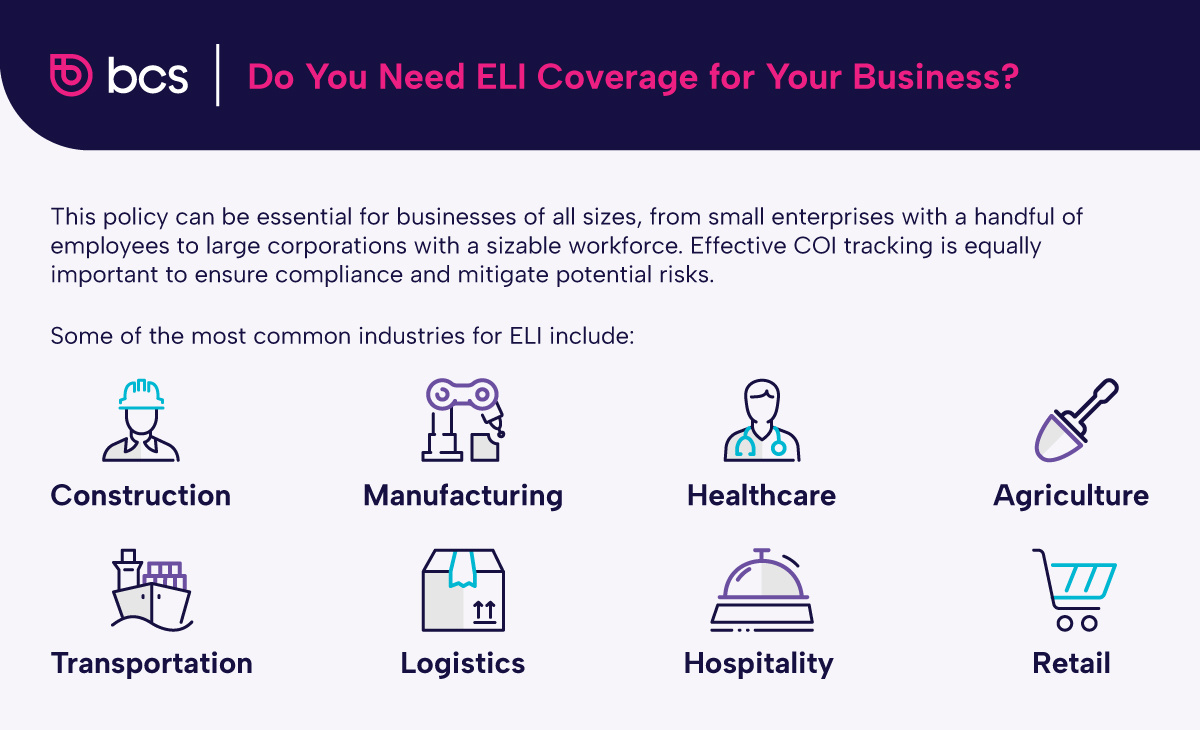 bcs

Do You Need ELI Coverage for Your Business?

This policy can be essential for businesses of all sizes, from small enterprises with a handful of employees to large corporations with a sizable workforce. Effective COI tracking is equally important to ensure compliance and mitigate potential risks.

Some of the most common industries for ELI include:

Construction

Manufacturing

Healthcare

Agriculture

Transportation

Logistics

Hospitality

Retail