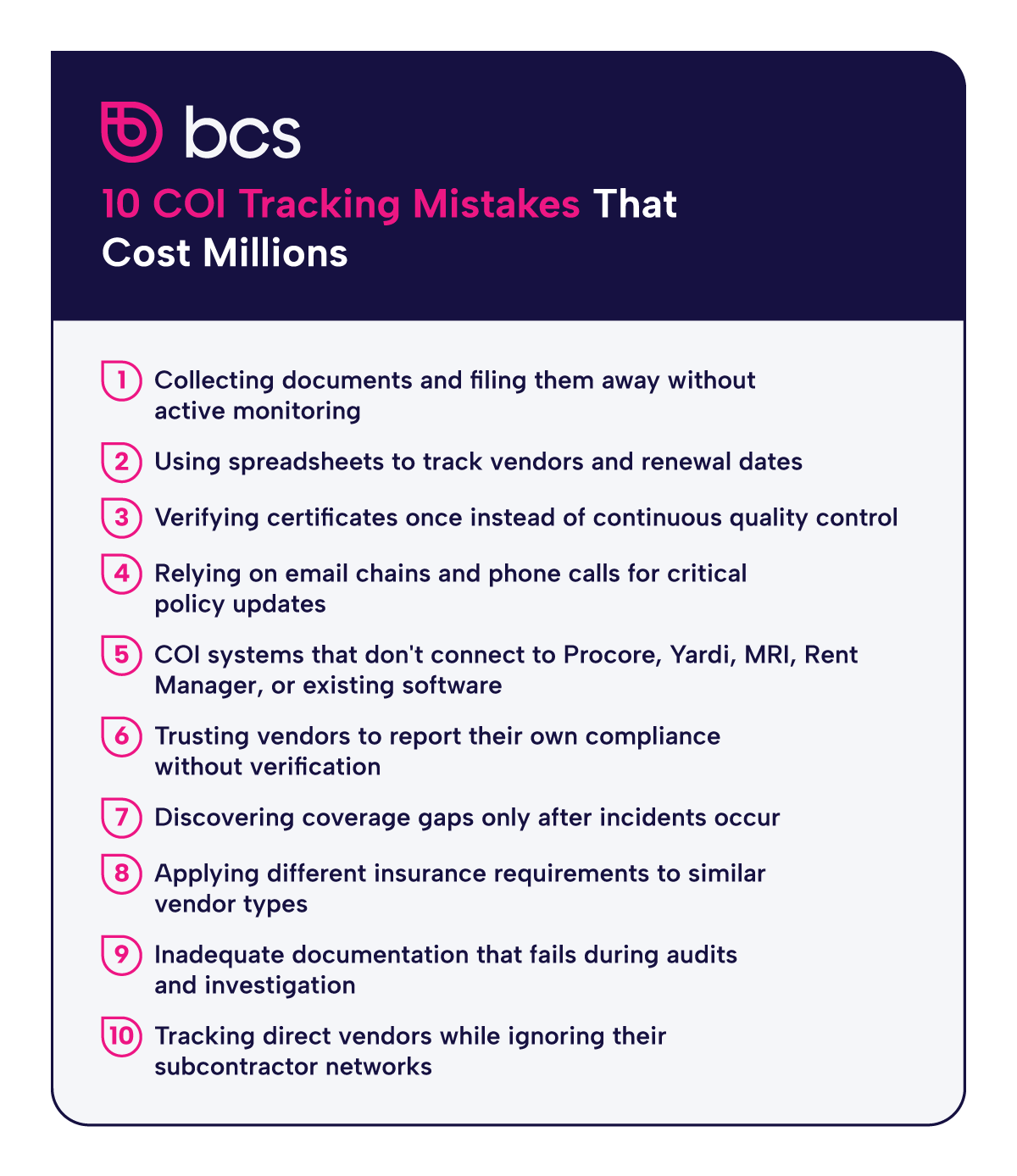 bcs

10 COI Tracking Mistakes That Cost Millions

1 Collecting documents and filing them away without active monitoring

2 Using spreadsheets to track vendors and renewal dates

3 Verifying certificates once instead of continuous quality control

4 Relying on email chains and phone calls for critical policy updates

5 COI systems that don't connect to Procore, Yardi, MRI, Rent Manager, or existing software

6 Trusting vendors to report their own compliance without verification

7 Discovering coverage gaps only after incidents occur

8 Applying different insurance requirements to similar vendor types

9 Inadequate documentation that fails during audits and investigation

10 Tracking direct vendors while ignoring their subcontractor networks